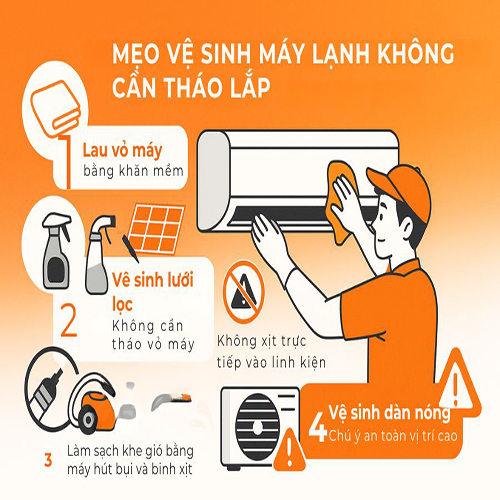 MẸO VỆ SINH MÁY LẠNH KHÔNG CẦN THÁO LẮP

Lau vỏ máy
bằng khăn mềm

2
Vê sinh lưới lọc
Không cần tháo vỏ máy

Không xịt trực tiếp vào linh kiện

3
Làm sạch khe gió bằng máy hút bụi và binh xịt

4
Vệ sinh dàn nóng
Chú ý an toàn vị trí cao